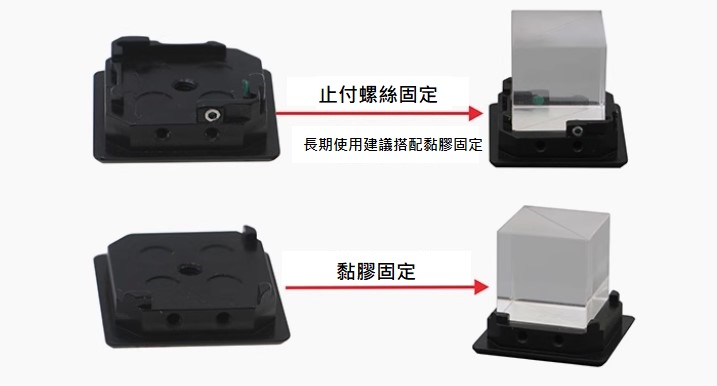 止付螺絲固定

長期使用建議搭配黏膠固定

黏膠固定