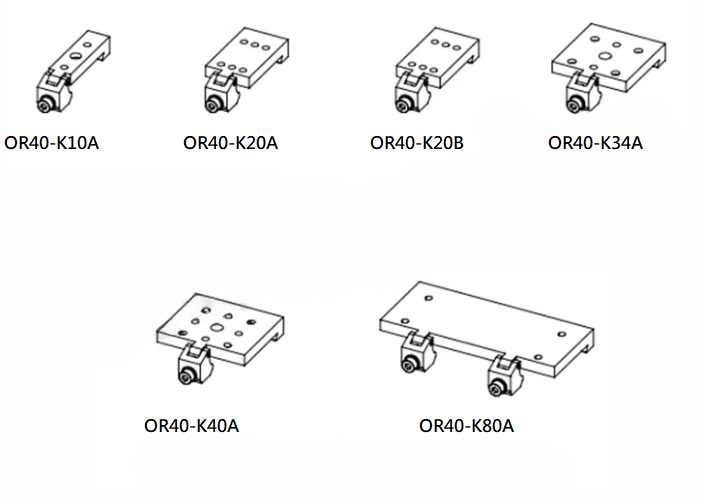 OR40-K10A

OR40-K20A

OR40-K20B

OR40-K34A

OR40-K40A

OR40-K80A